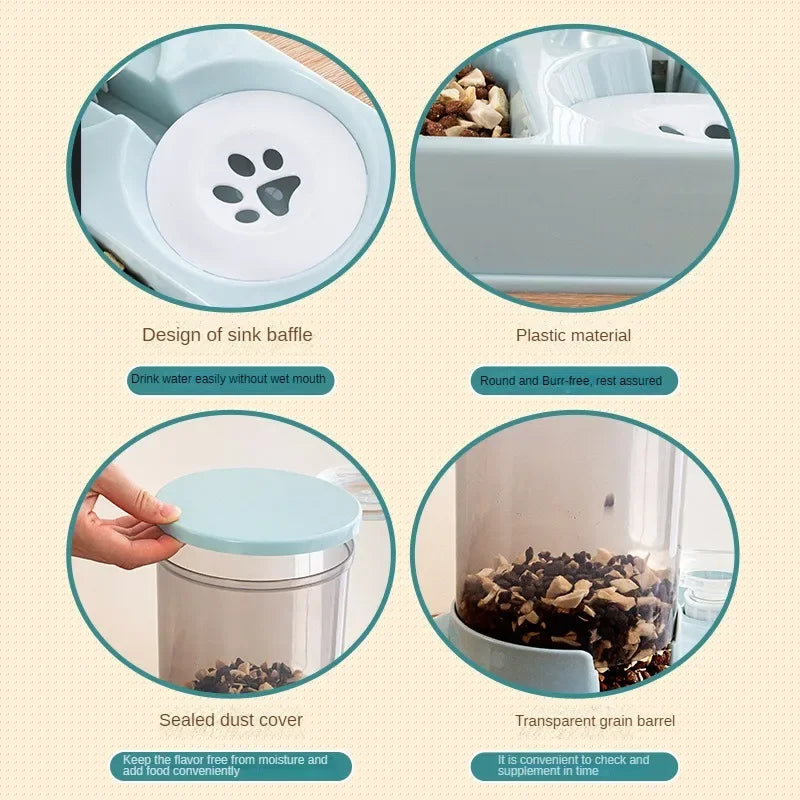 Design of sink baffle

Drink water easily without wet mouth

Plastic material

Round and Burr-free, rest assured

Sealed dust cover

Keep the flavor free from moisture and add food conveniently

Transparent grain barrel

It is convenient to check and supplement in time